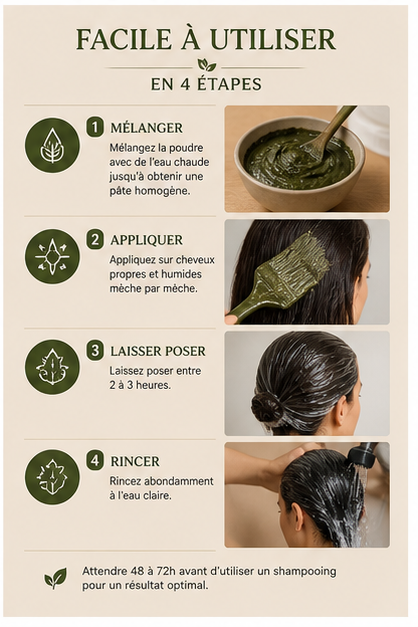 FACILE À UTILISER

EN 4 ÉTAPES

1 MÉLANGER

Mélangez la poudre avec de l'eau chaude jusqu'à obtenir une pâte homogène.

2 APPLIQUER

Appliquez sur cheveux propres et humides mèche par mèche.

3 LAISSER POSER

Laissez poser entre 2 à 3 heures.

4 RINCER

Rincez abondamment à l'eau claire.

Attendre 48 à 72h avant d'utiliser un shampooing pour un résultat optimal.